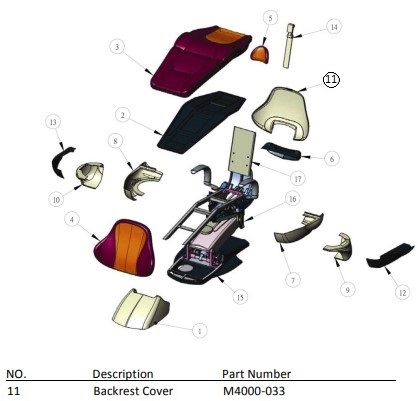 5
14
3
11
2
13
8
6
17
10
16
4
7
9
12
15
1

| NO. | Description | Part Number |
|---|---|---|
| 11 | Backrest Cover | M4000-033 |